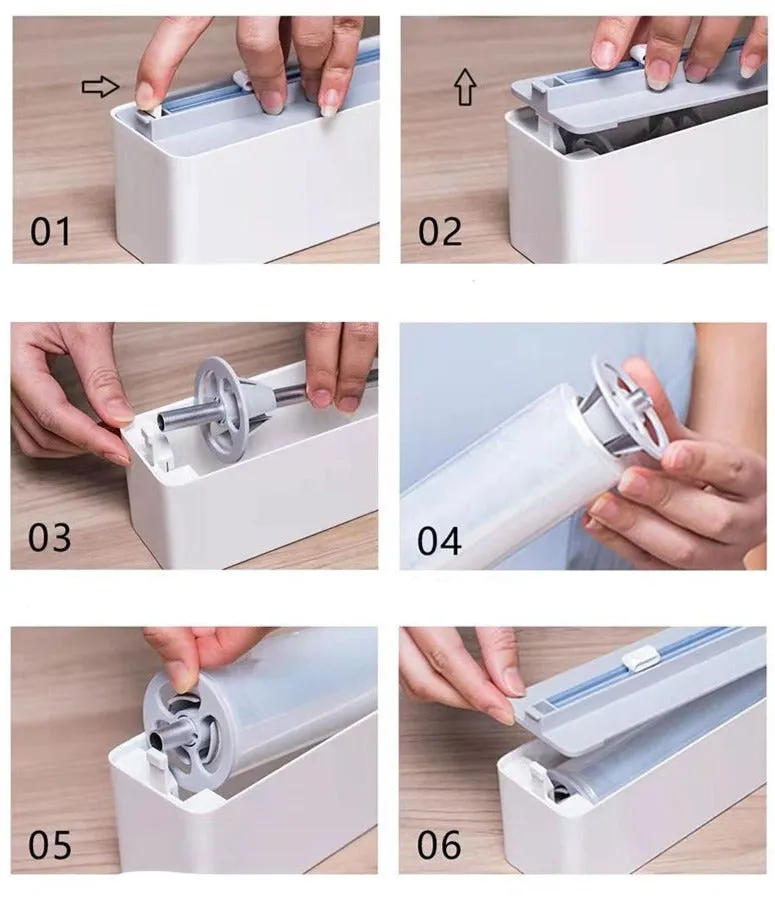 01

02

03

04

05

06